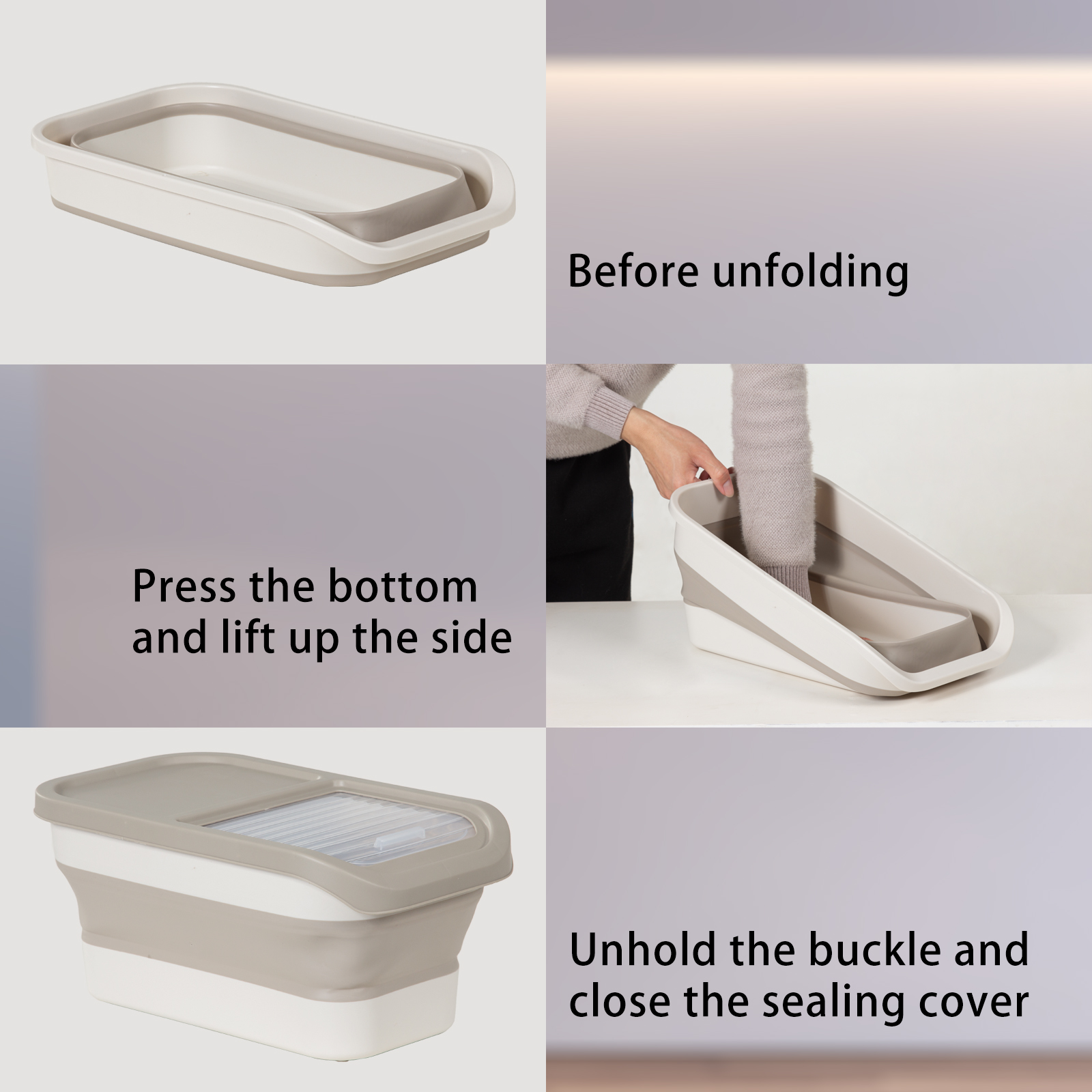 Before unfolding

Press the bottom and lift up the side

Unhold the buckle and close the sealing cover